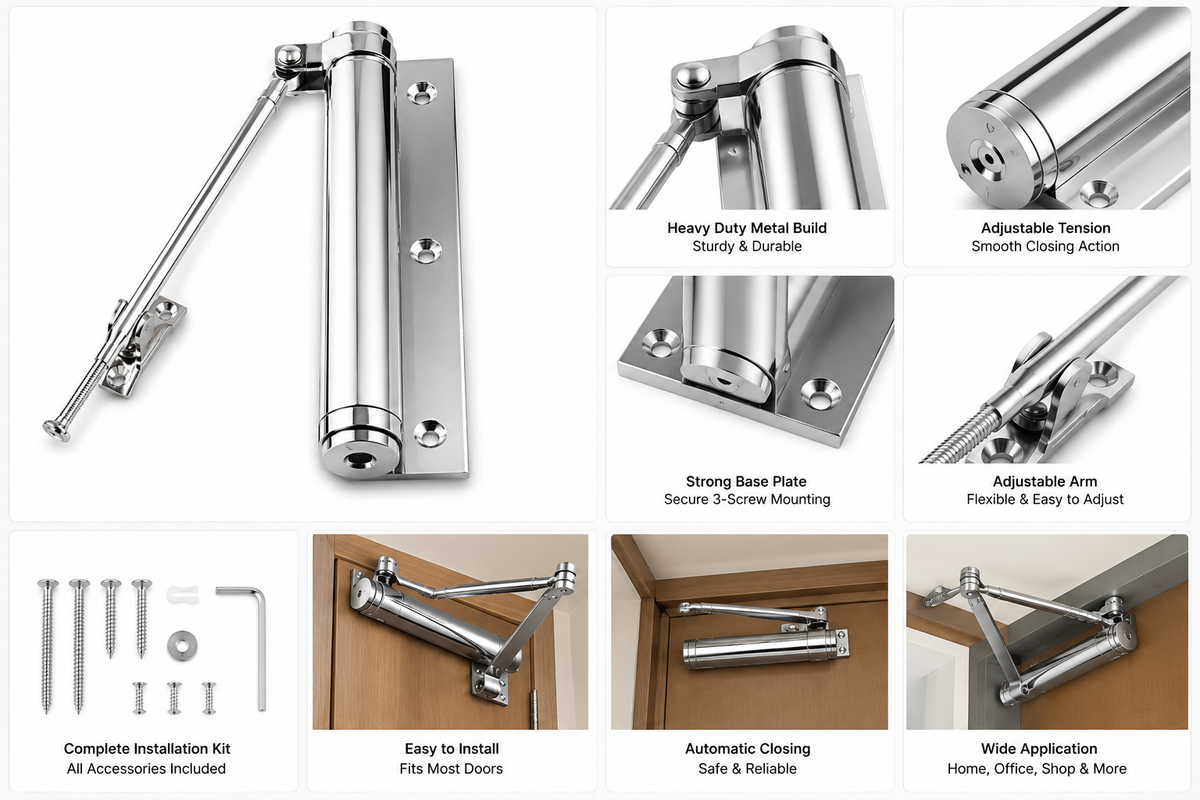 Heavy Duty Metal Build
Sturdy & Durable

Adjustable Tension
Smooth Closing Action

Strong Base Plate
Secure 3-Screw Mounting

Adjustable Arm
Flexible & Easy to Adjust

Complete Installation Kit
All Accessories Included

Easy to Install
Fits Most Doors

Automatic Closing
Safe & Reliable

Wide Application
Home, Office, Shop & More